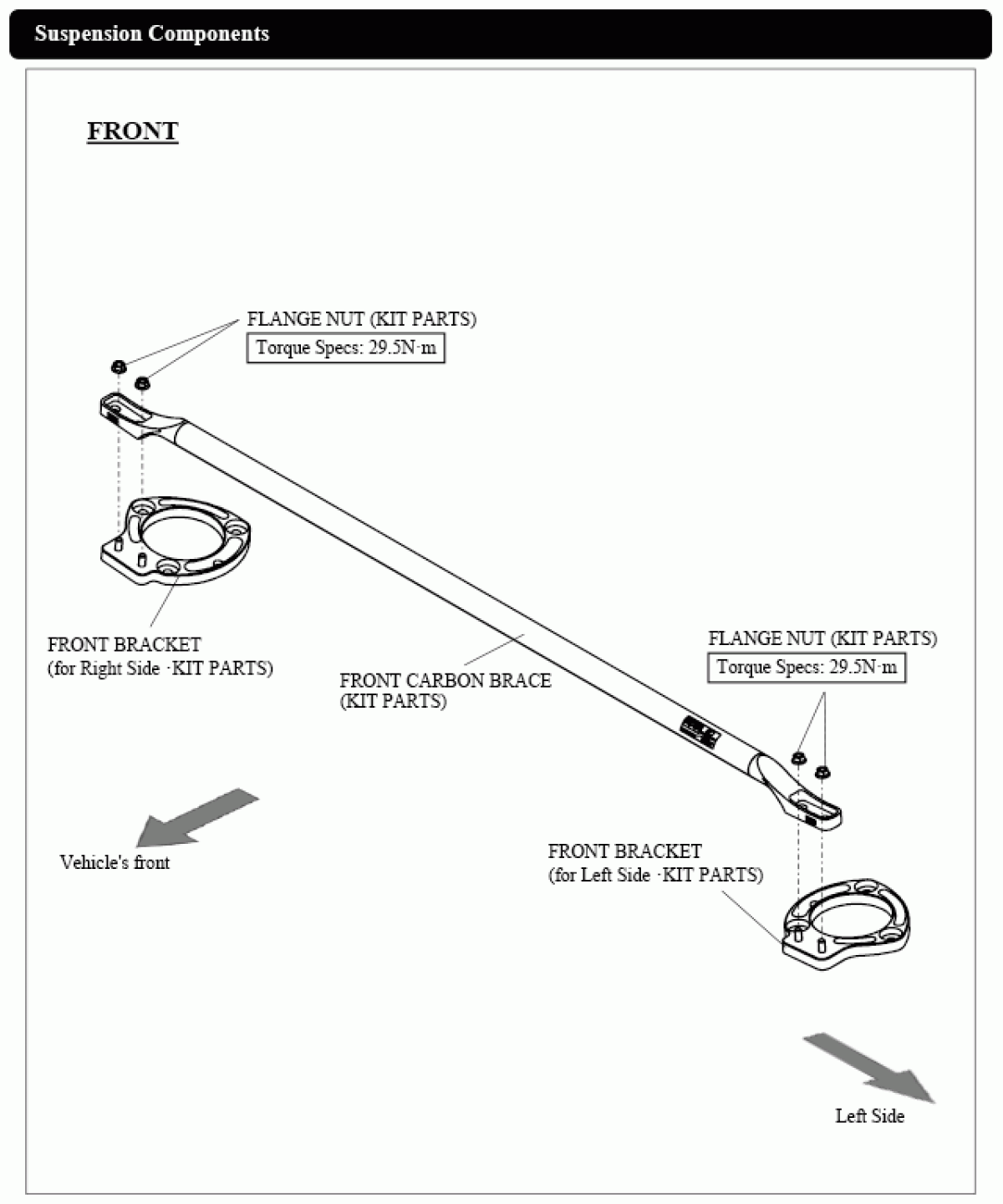 Suspension Components

FRONT

FLANGE NUT (KIT PARTS)
Torque Specs: 29.5N·m

FRONT BRACKET
(for Right Side ·KIT PARTS)

FRONT CARBON BRACE
(KIT PARTS)

FLANGE NUT (KIT PARTS)
Torque Specs: 29.5N·m

Vehicle's front

FRONT BRACKET
(for Left Side ·KIT PARTS)

Left Side